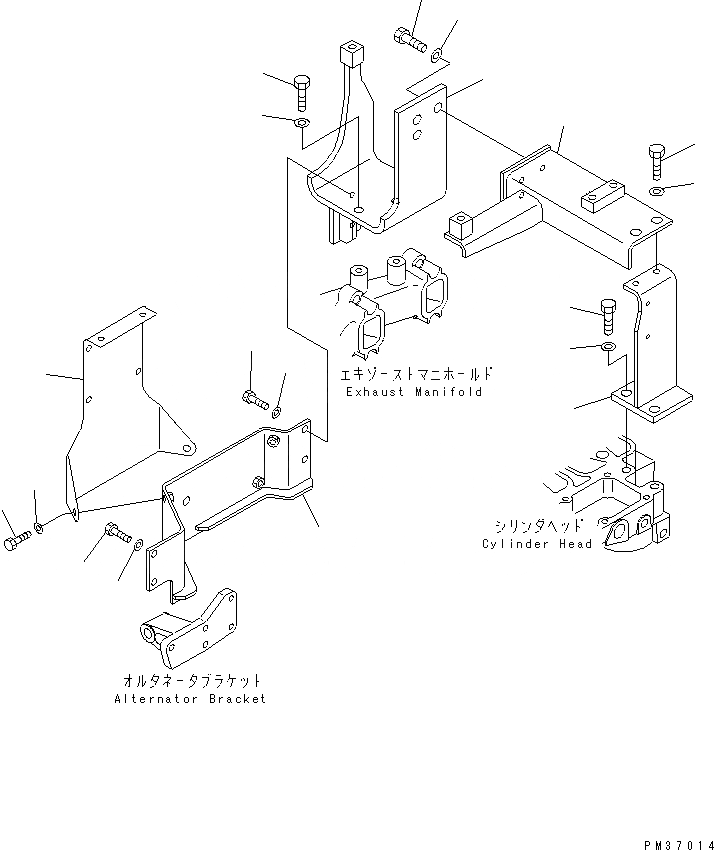 エキゾーストマニホールド
Exhaust Manifold

シリンダヘッド
Cylinder Head

オルタネータブラケット
Alternator Bracket

PM37014