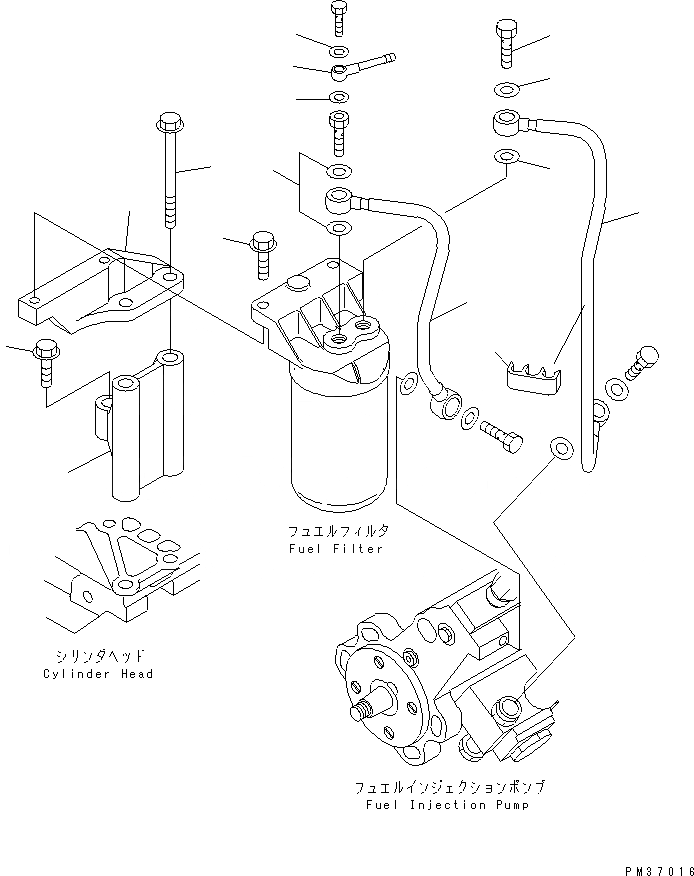 フュエルフィルタ
Fuel Filter

シリンダヘッド
Cylinder Head

フュエルインジェクションポンプ
Fuel Injection Pump

PM37016