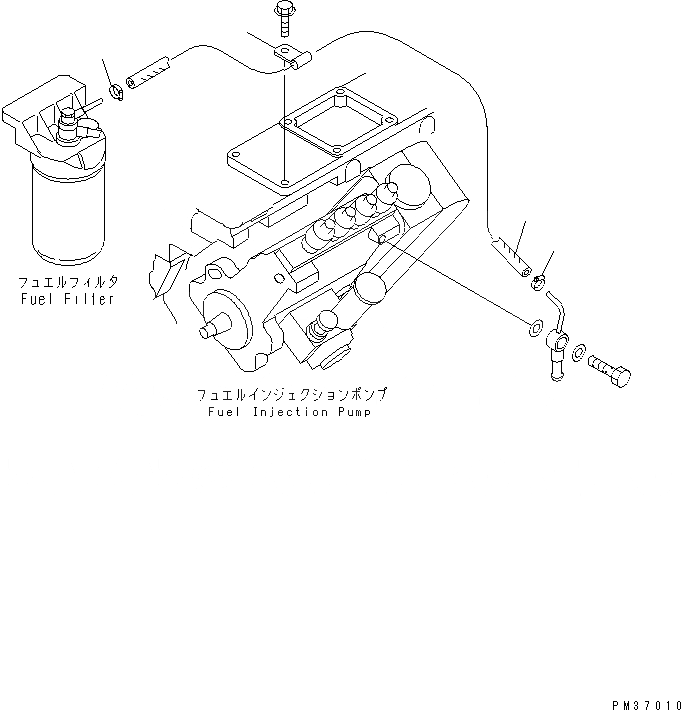 フュエルフィルタ
Fuel Filter

フュエルインジェクションポンプ
Fuel Injection Pump

PM37010