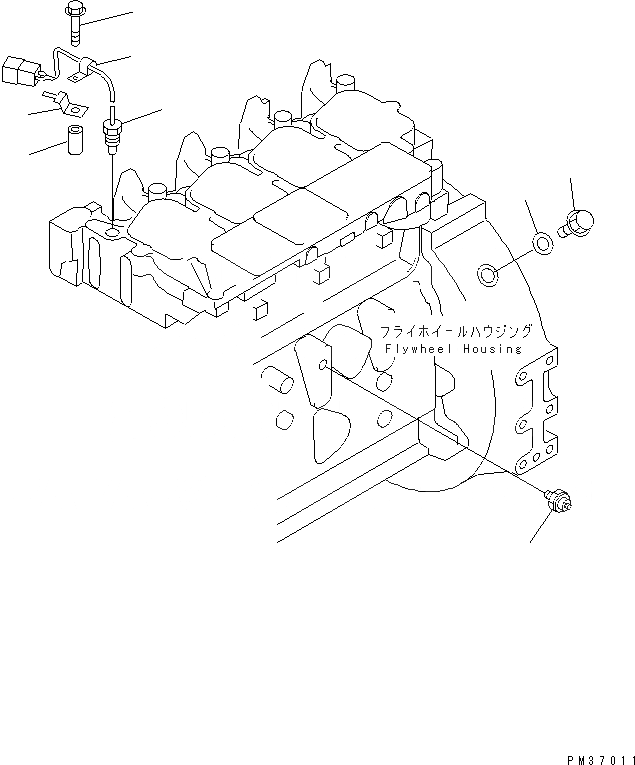 フライホイールハウジング
Flywheel Housing

PM37011