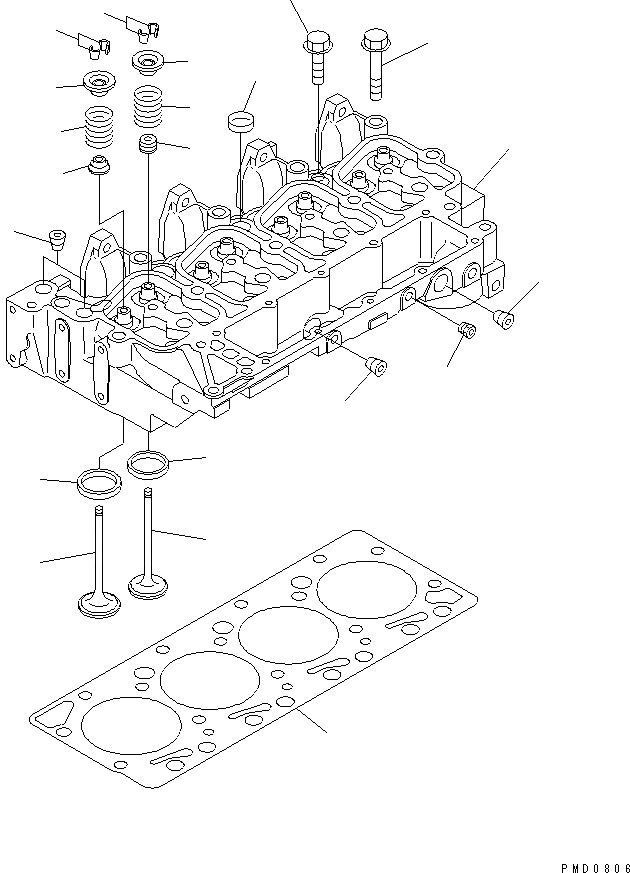 PMD0806