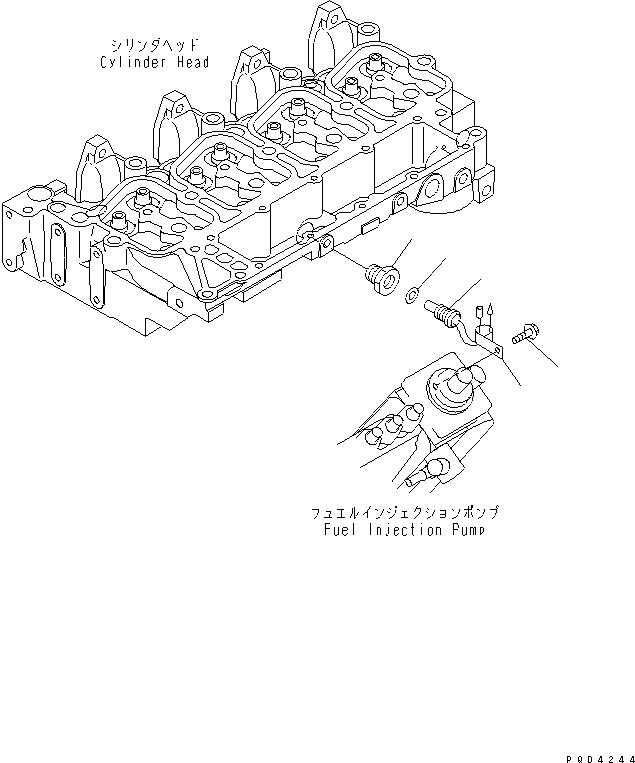 シリンダヘッド
Cylinder Head

フュエルインジェクションポンプ
Fuel Injection Pump

PQD4244