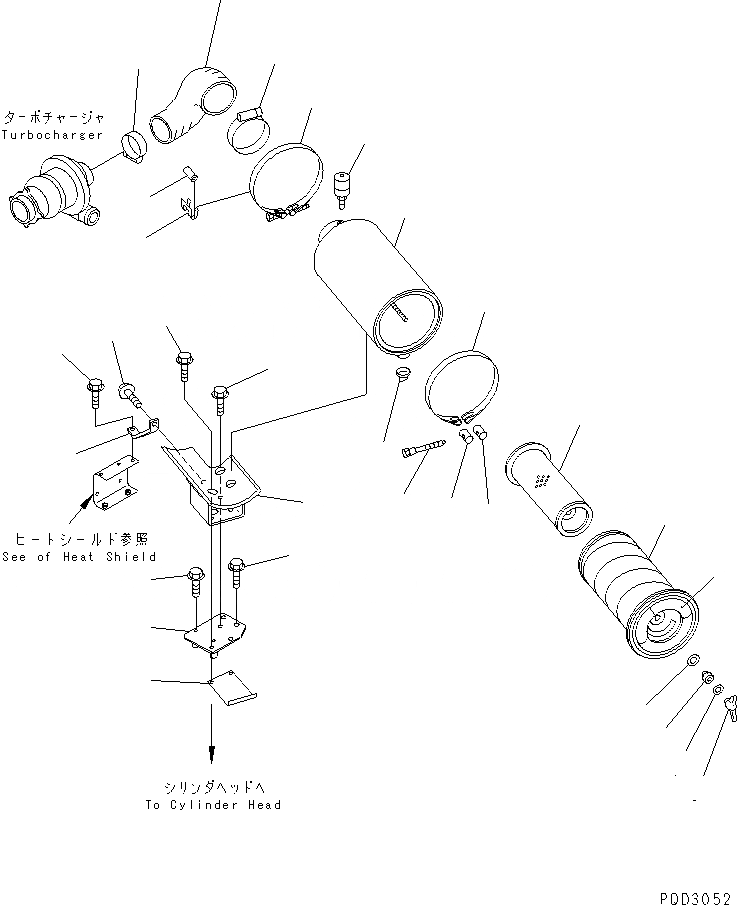 ターボチャージャ
Turbocharger

ヒートシールド参照
See of Heat Shield

シリンダヘッドへ
To Cylinder Head

PDD3052