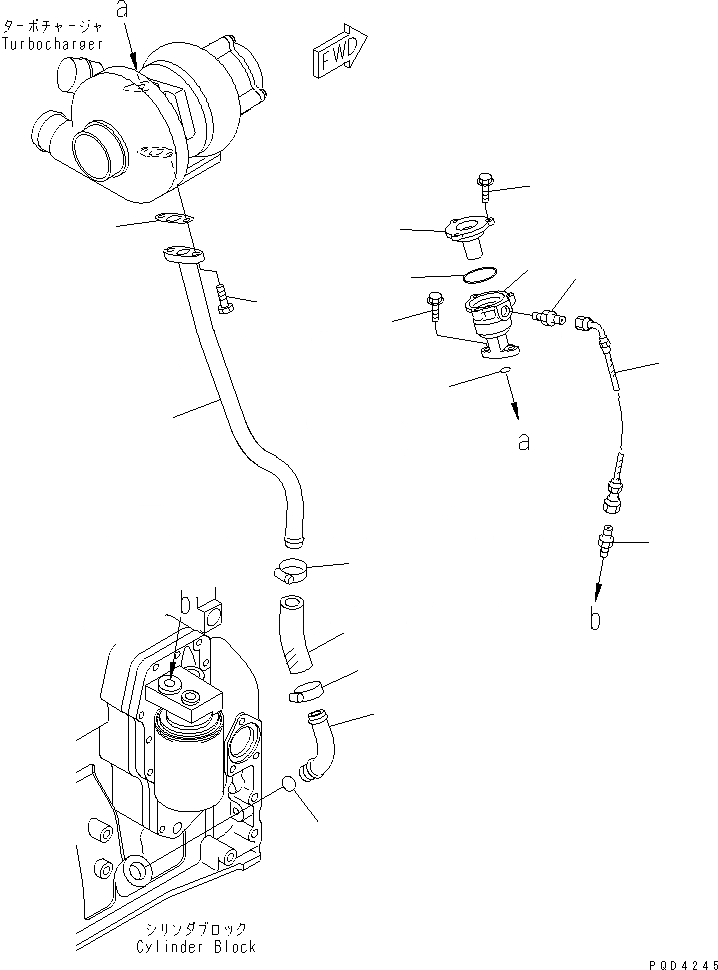 ターボチャージャ
Turbocharger
a
FWD
a
b
b
シリンダブロック
Cylinder Block
P0D4245