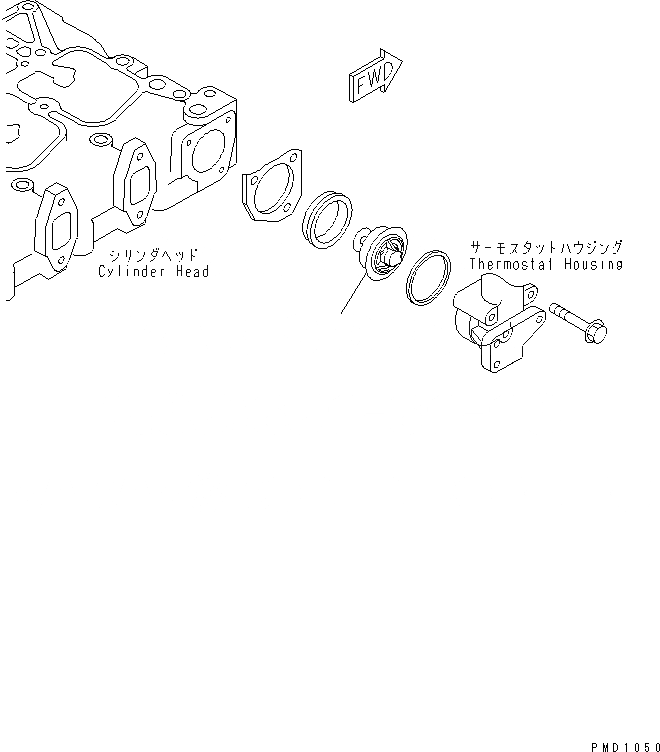 FWD

シリンダヘッド
Cylinder Head

サーモスタットハウジング
Thermostat Housing

PMD1050