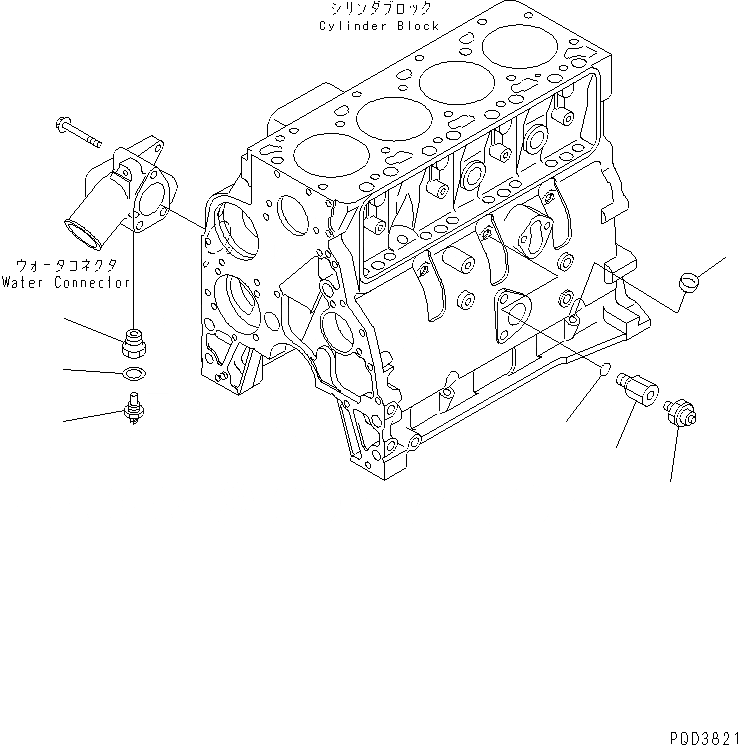 シリンダブロック
Cylinder Block

ウォータコネクタ
Water Connector

PQD3821