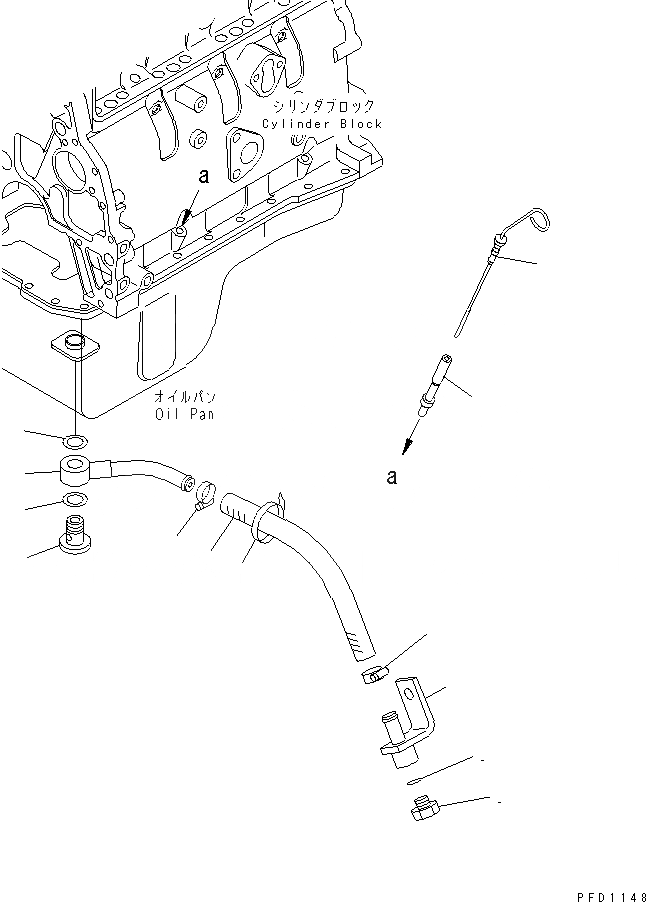 シリンダブロック
Cylinder Block

a

オイルパン
Oil Pan

a

PFD1148