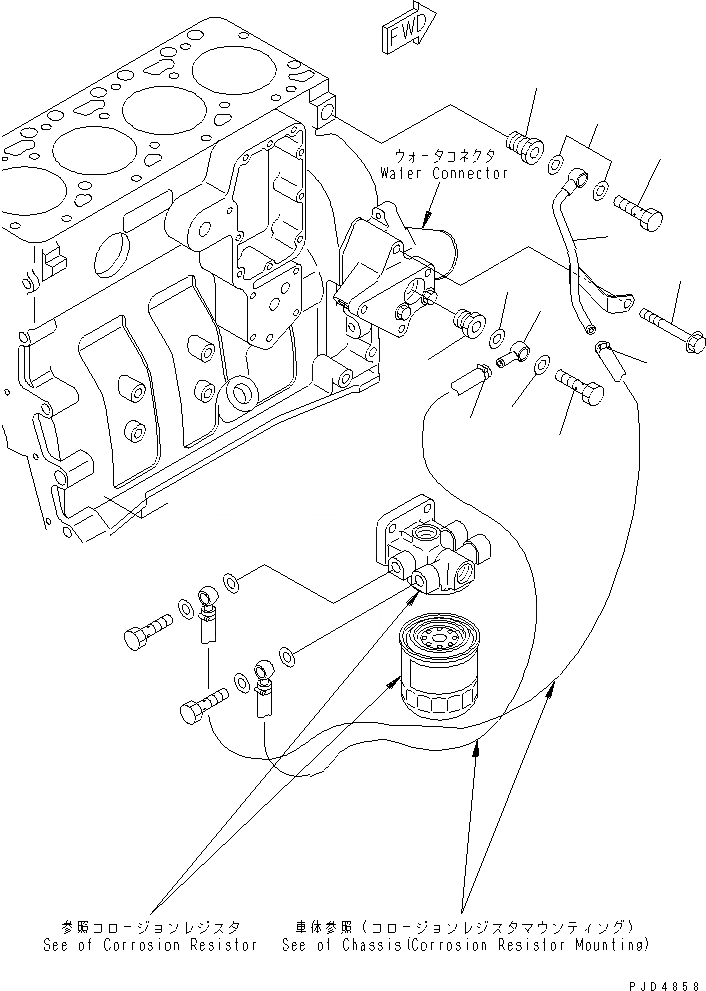 FWD

ウォータコネクタ
Water Connector

参照コロージョンレジスタ
See of Corrosion Resistor

車体参照（コロージョンレジスタマウンティング）
See of Chassis(Corrosion Resistor Mounting)

PJD4858