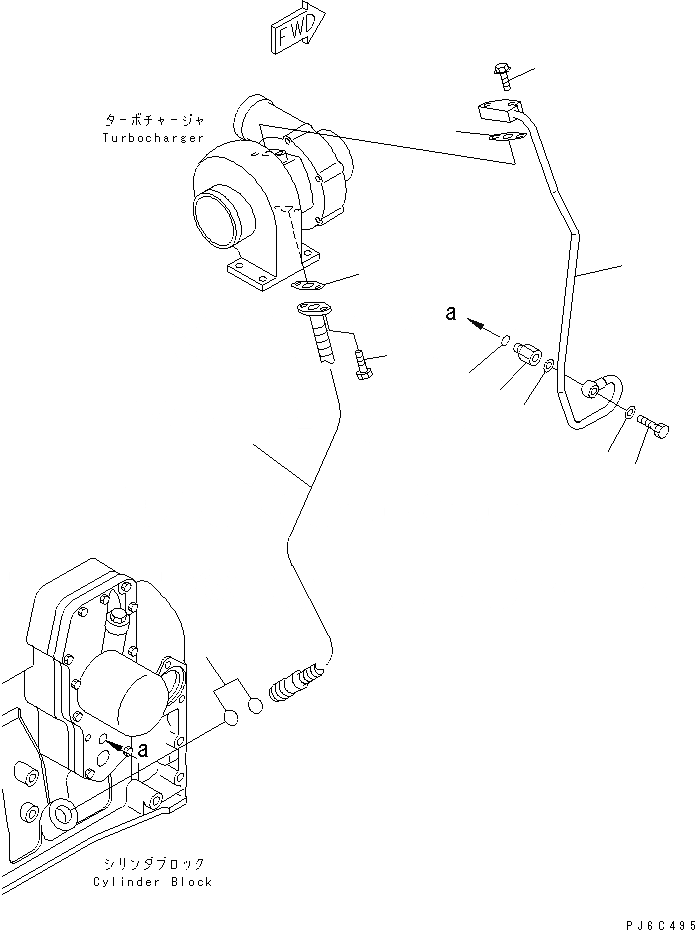 FWD

ターボチャージャ
Turbocharger

a

a

シリンダブロック
Cylinder Block

PJ6C495