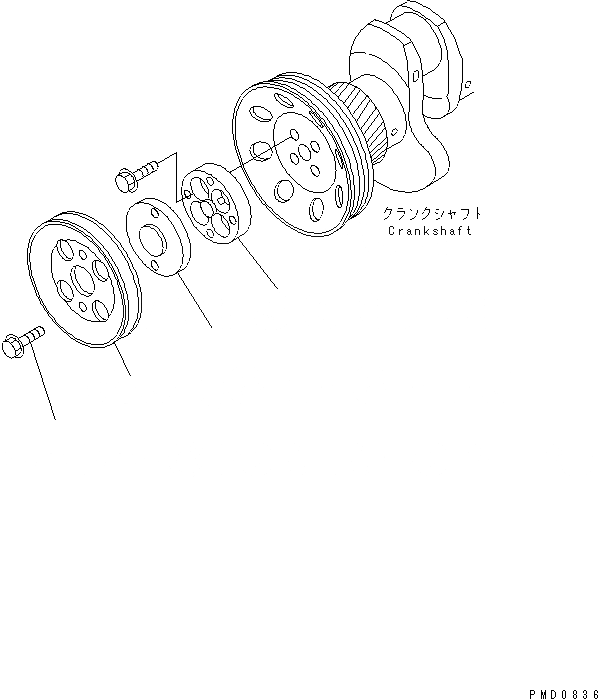 クランクシャフト
Crankshaft

PMD0836