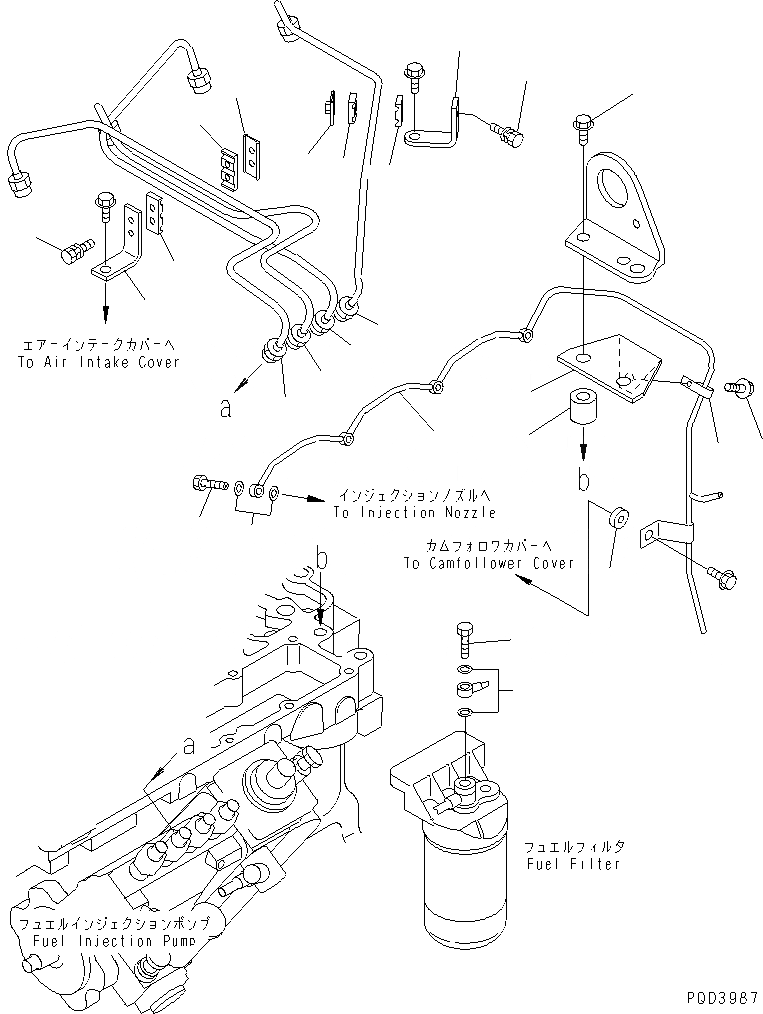 エアーインテークカバーへ
To Air Intake Cover

a

インジェクションノズルへ
To Injection Nozzle

b

カムフォロワカバーへ
To Camfollower Cover

b

a

フュエルフィルタ
Fuel Filter

フュエルインジェクションポンプ
Fuel Injection Pump

PDD3987