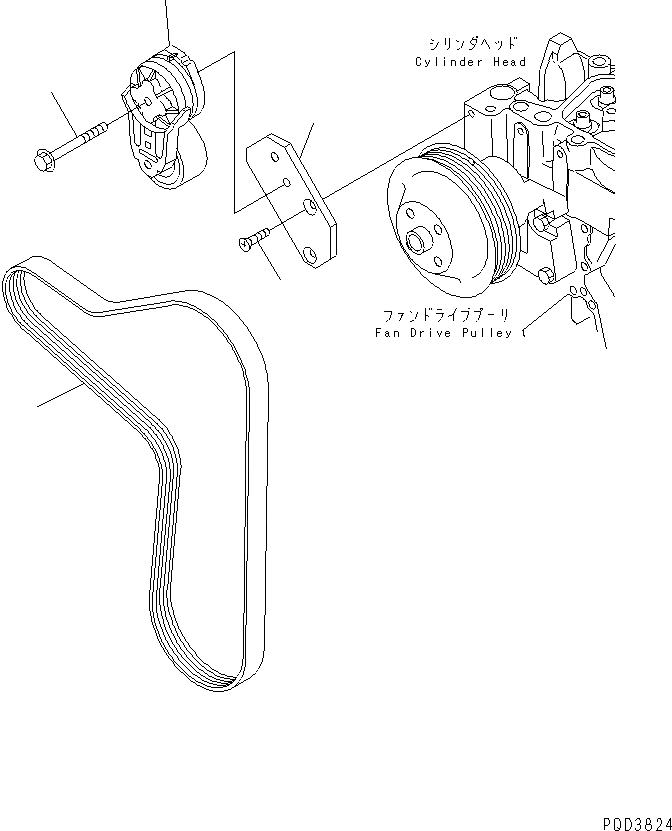 シリンダヘッド
Cylinder Head

ファンドライブプーリ
Fan Drive Pulley (

PQD3824