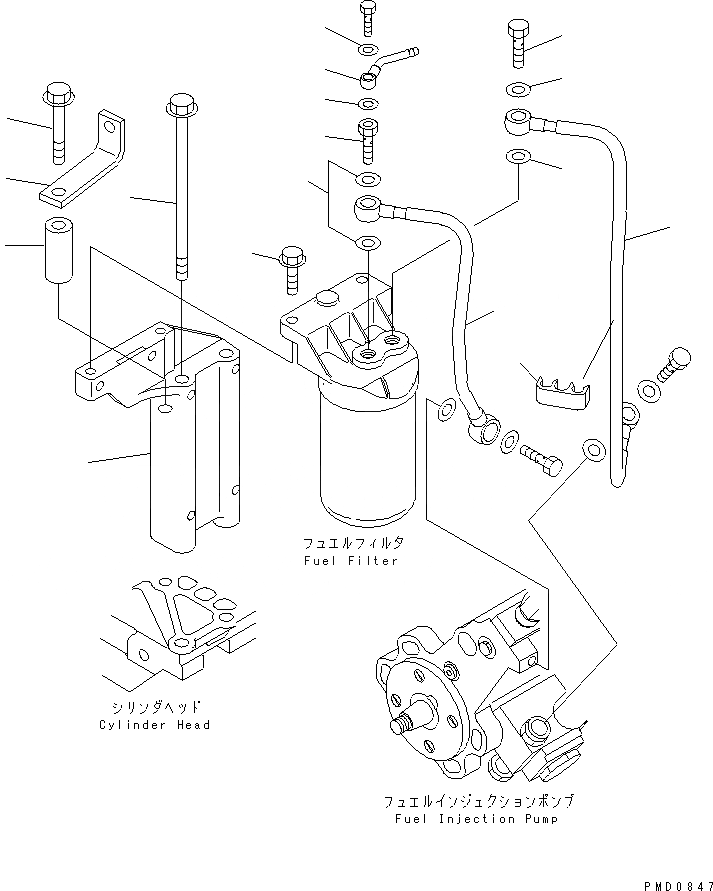 フュエルフィルタ
Fuel Filter

シリンダヘッド
Cylinder Head

フュエルインジェクションポンプ
Fuel Injection Pump

PMD0847