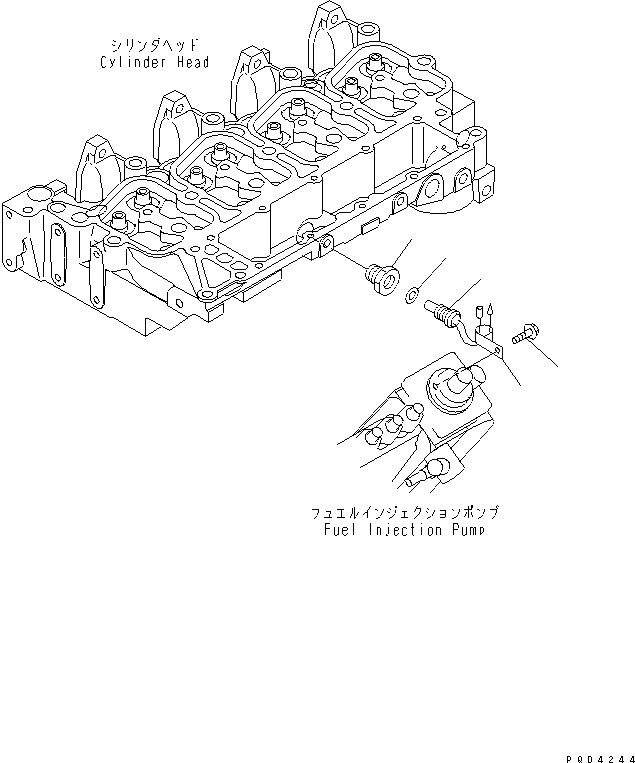 シリンダヘッド
Cylinder Head

フュエルインジェクションポンプ
Fuel Injection Pump

PQD4244