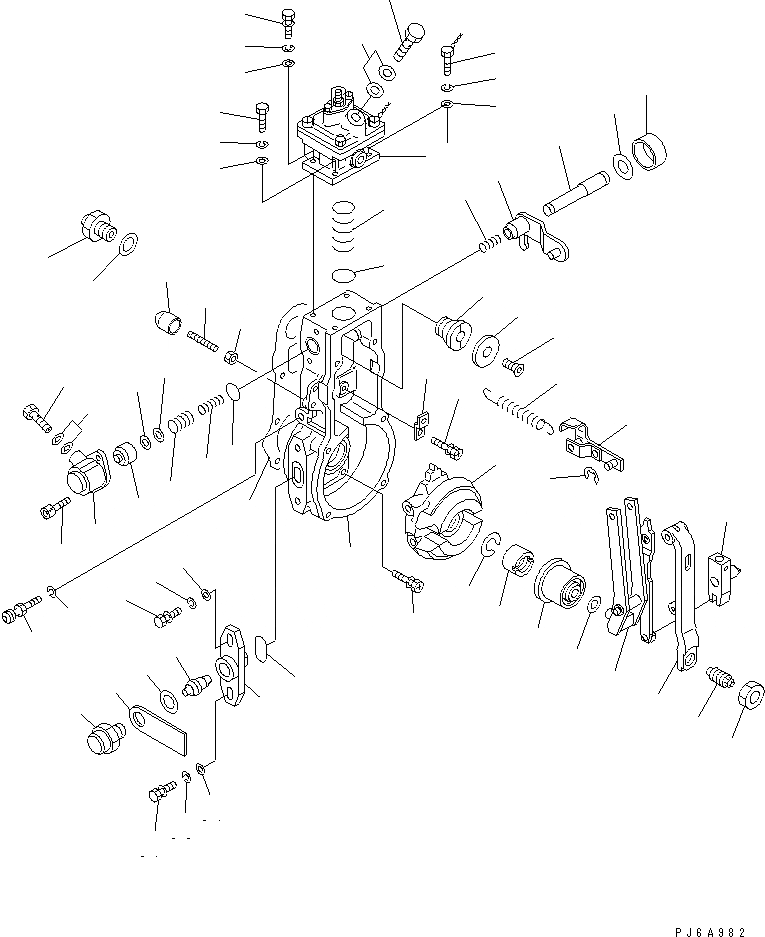 PJ6A982