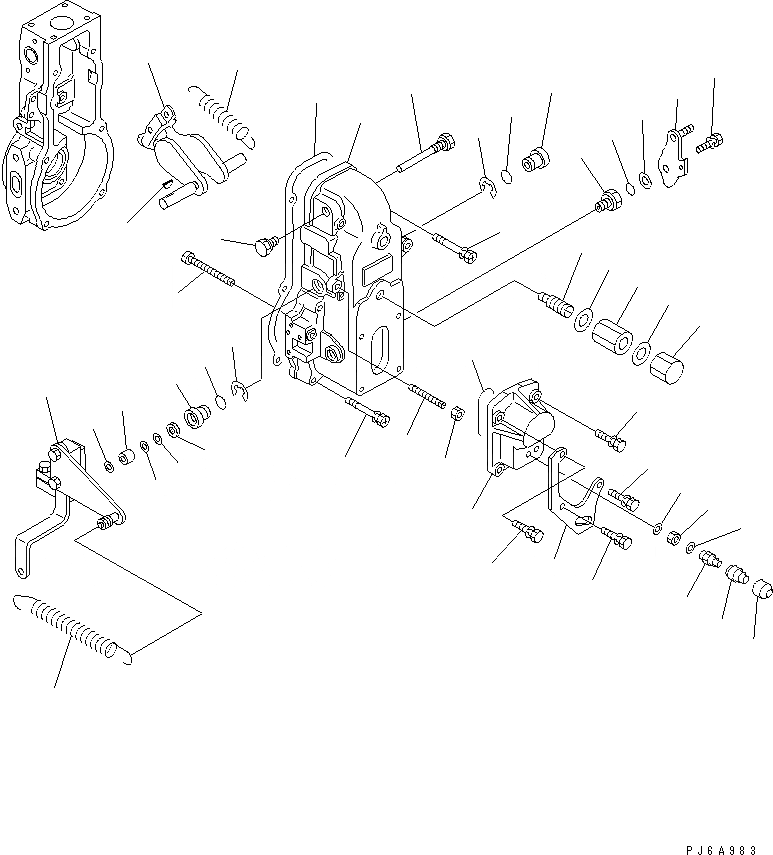 PJ6A983