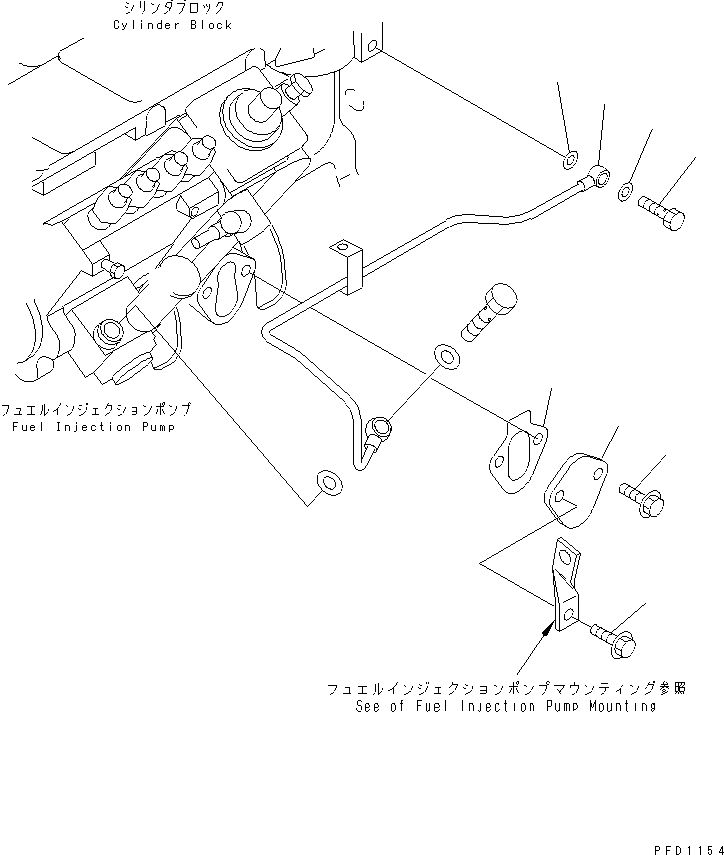 シリンダブロック
Cylinder Block

フュエルインジェクションポンプ
Fuel Injection Pump

フュエルインジェクションポンプマウンティング参照
See of Fuel Injection Pump Mounting

PFD1154