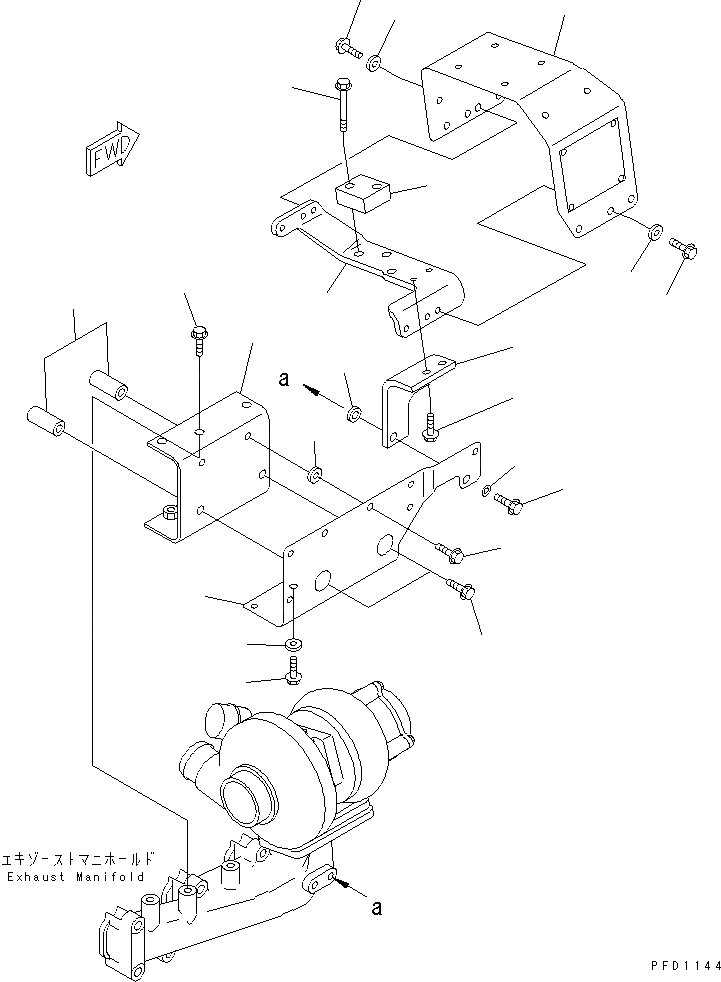 FWD

a

エキゾーストマニホールド
Exhaust Manifold

a

PFD1144