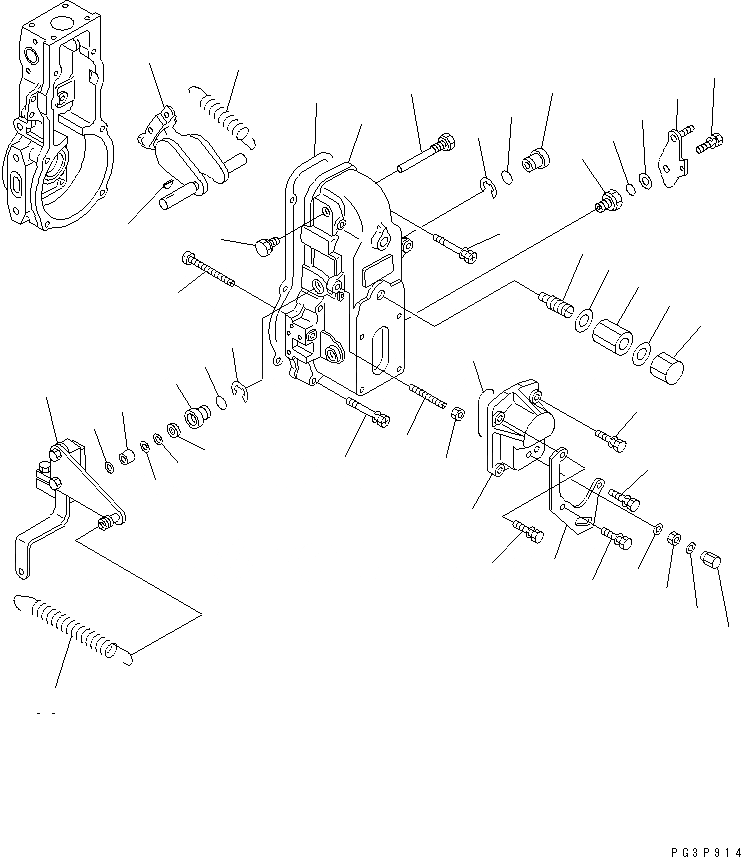 PG3P914