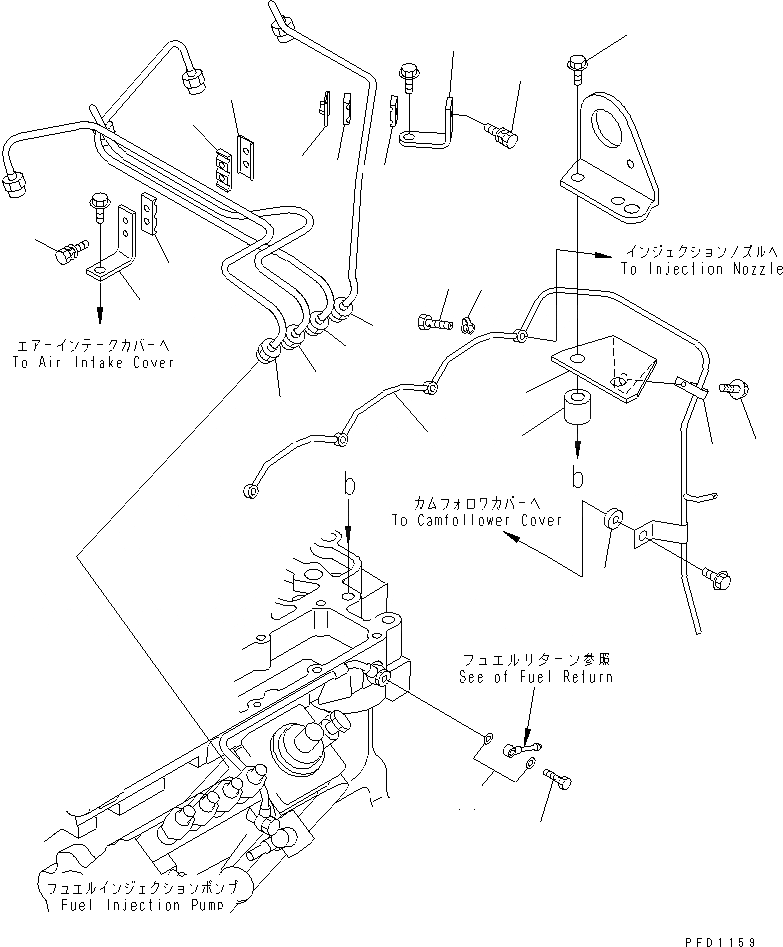 インジェクションノズルへ
To Injection Nozzle

エアーインテークカバーへ
To Air Intake Cover

b

b

カムフォロワカバーへ
To Camfollower Cover

フュエルリターン参照
See of Fuel Return

フュエルインジェクションポンプ
Fuel Injection Pump

PFD1159