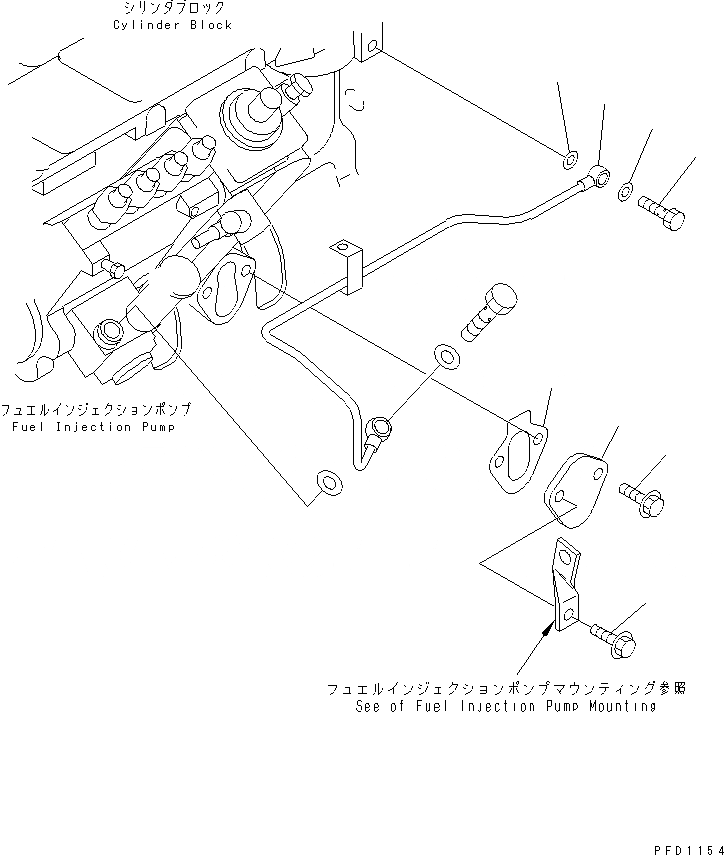 シリンダブロック
Cylinder Block

フュエルインジェクションポンプ
Fuel Injection Pump

フュエルインジェクションポンプマウンティング参照
See of Fuel Injection Pump Mounting

PFD1154