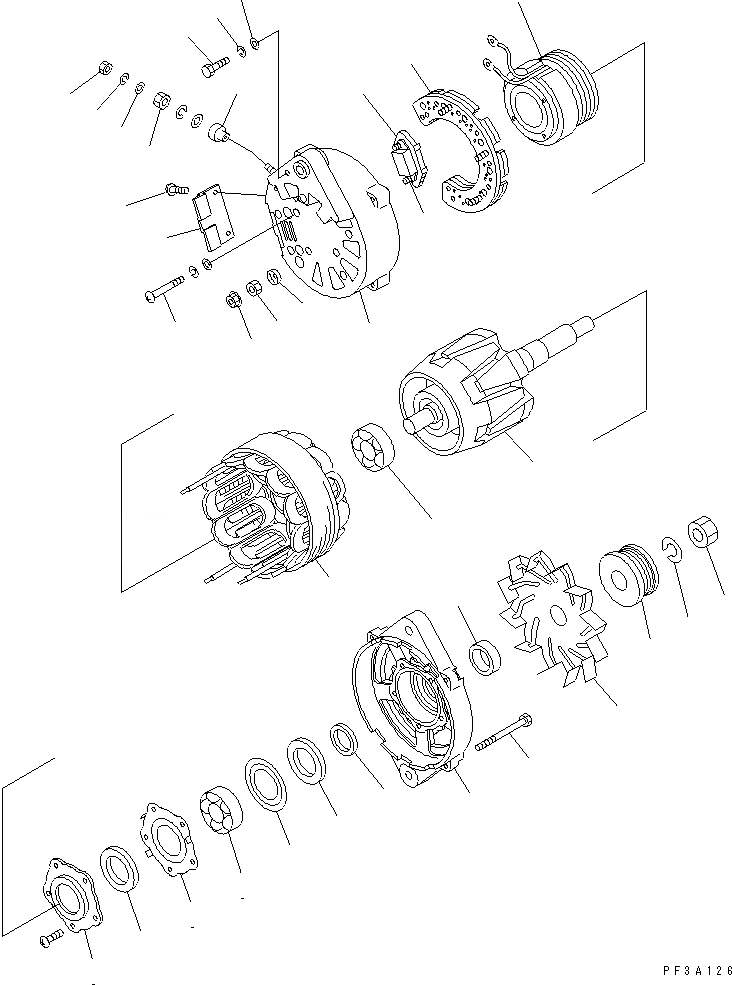 PF3A126