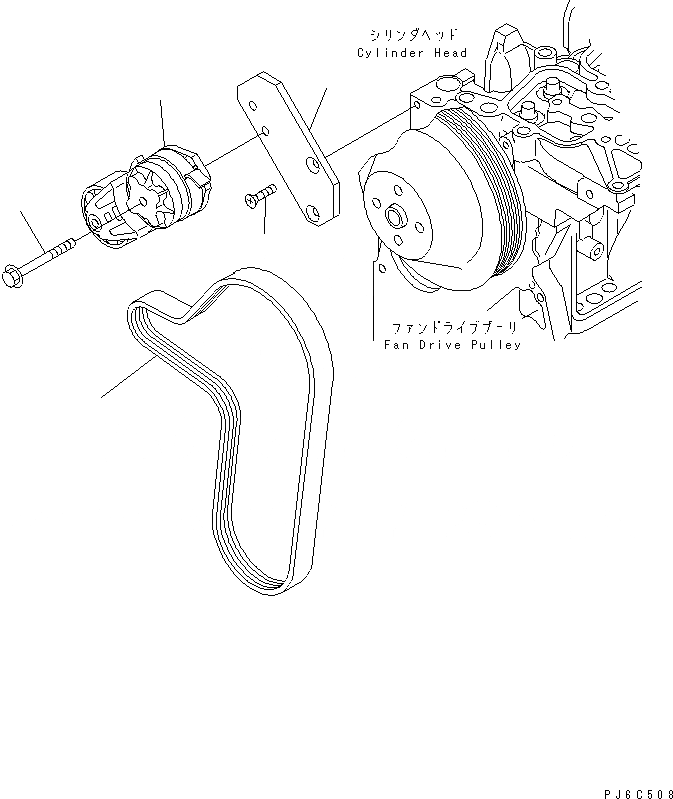 シリンダヘッド
Cylinder Head

ファンドライブプーリ
Fan Drive Pulley

PJ6C508