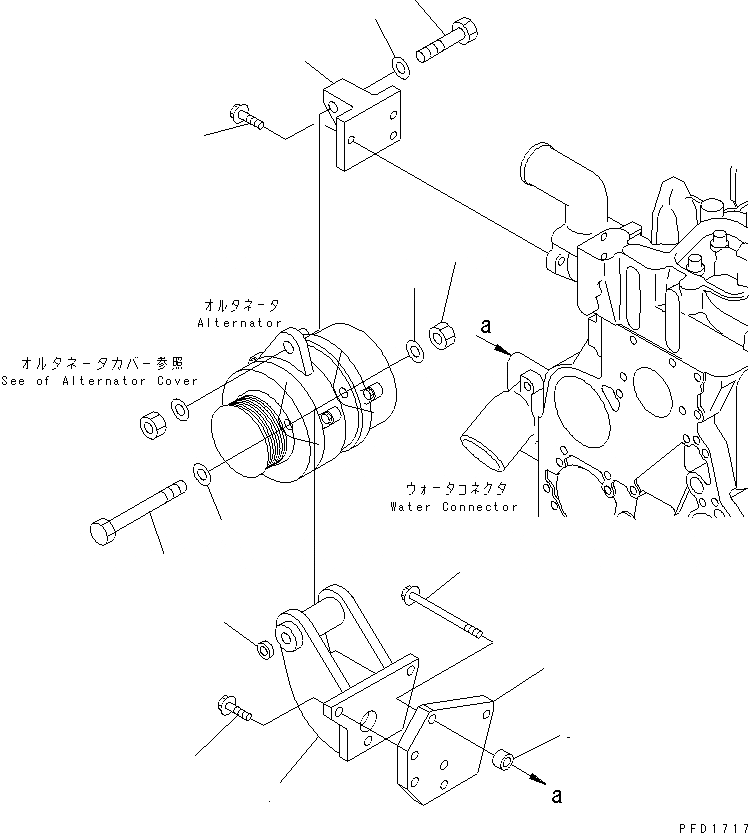 オルタネータ
Alternator

オルタネータカバー参照
See of Alternator Cover

a

ウォータコネクタ
Water Connector

a

PFD1717