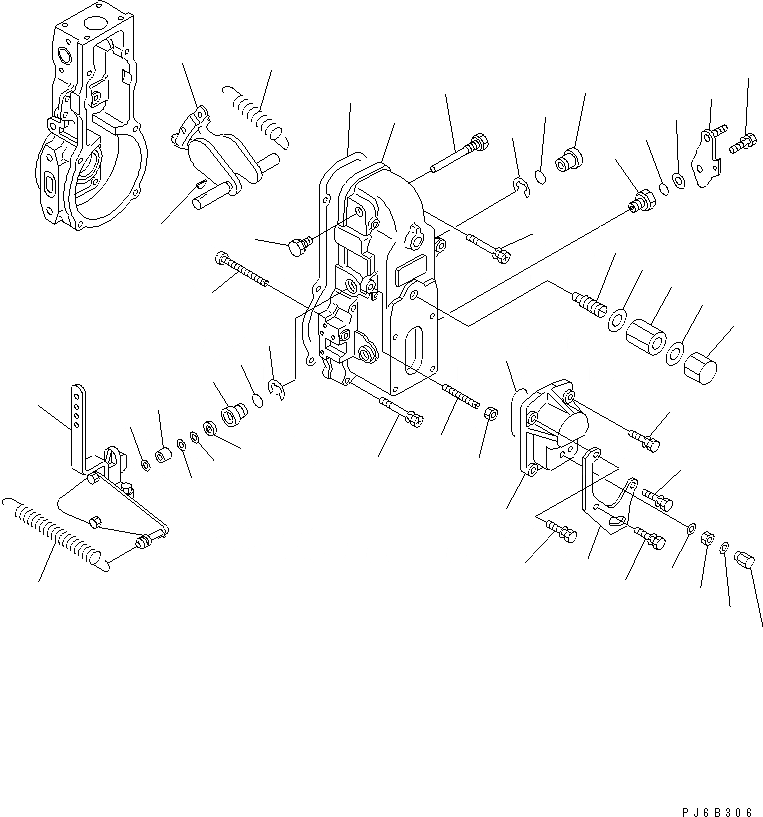 PJ6B306