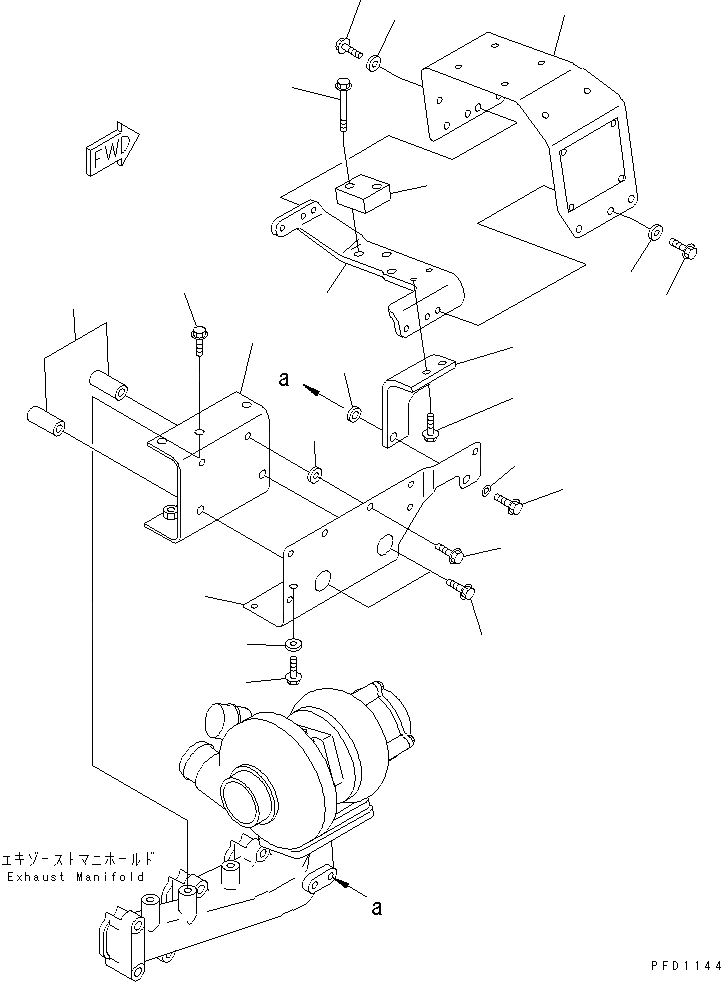 FWD

a

エキゾーストマニホールド
Exhaust Manifold

a

PFD1144