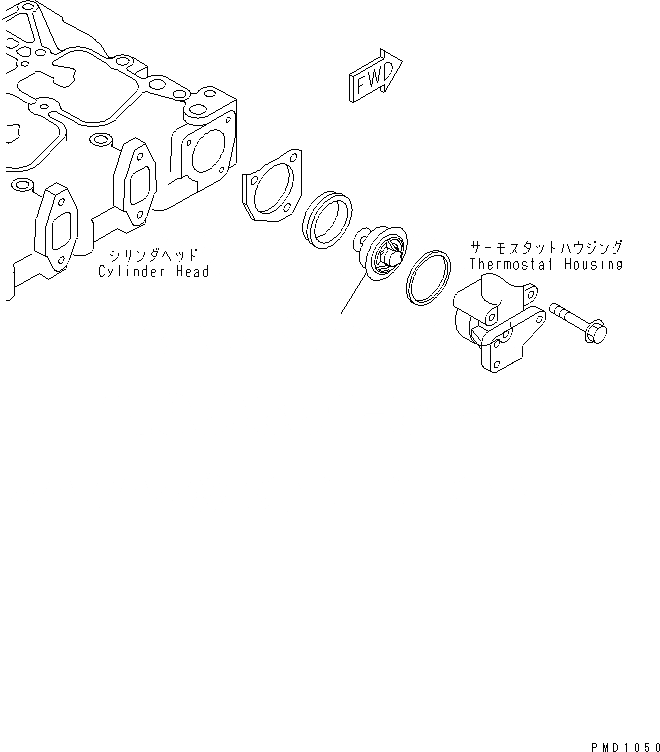 FWD

シリンダヘッド
Cylinder Head

サーモスタットハウジング
Thermostat Housing

PMD1050