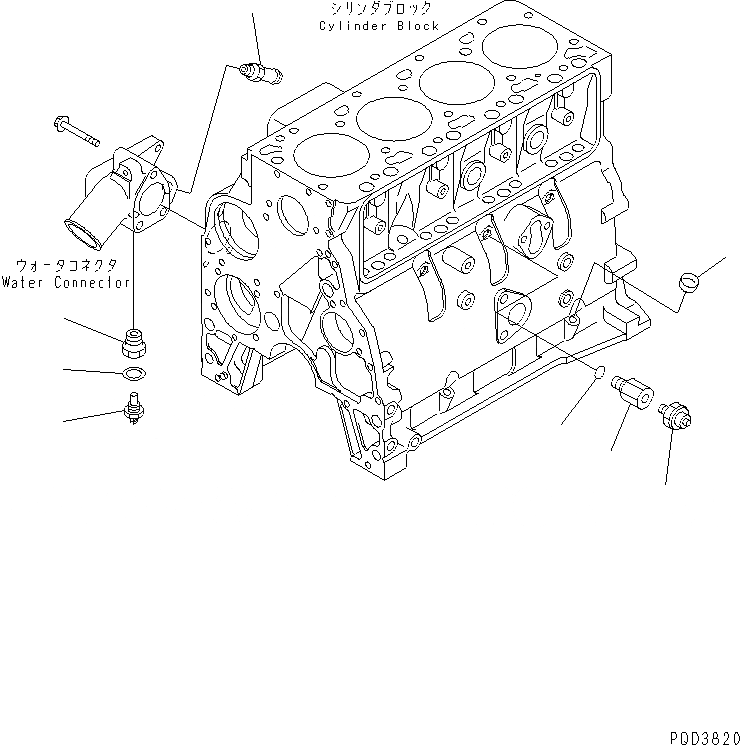 シリンダブロック
Cylinder Block

ウォータコネクタ
Water Connector

PQD3820