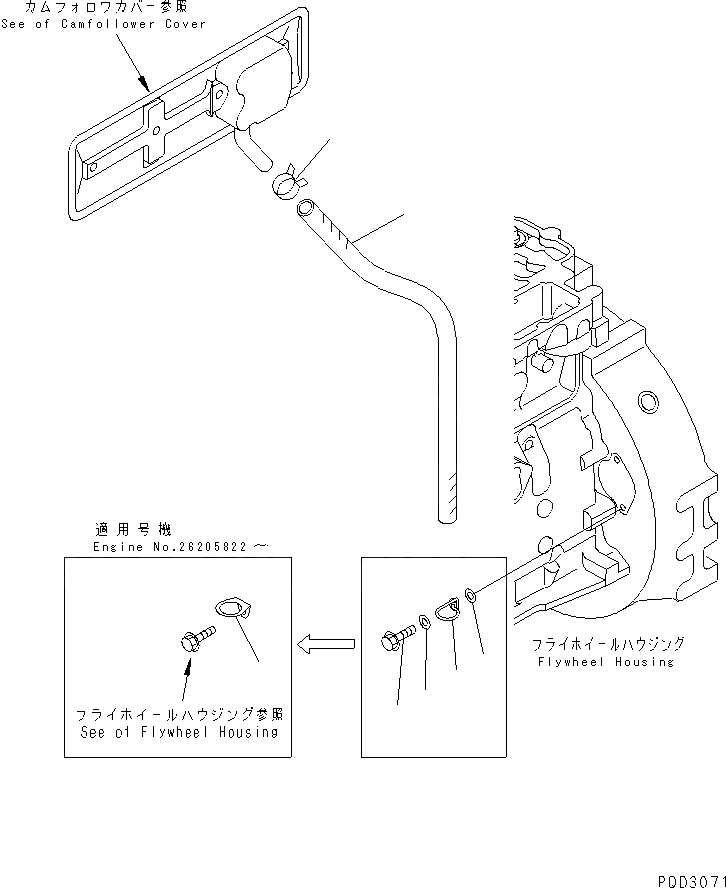 カムフォロワカバー参照
See of Camfollower Cover

適用号機
Engine No.26205822～

フライホイールハウジング参照
See of Flywheel Housing

フライホイールハウジング
Flywheel Housing

PDD3071