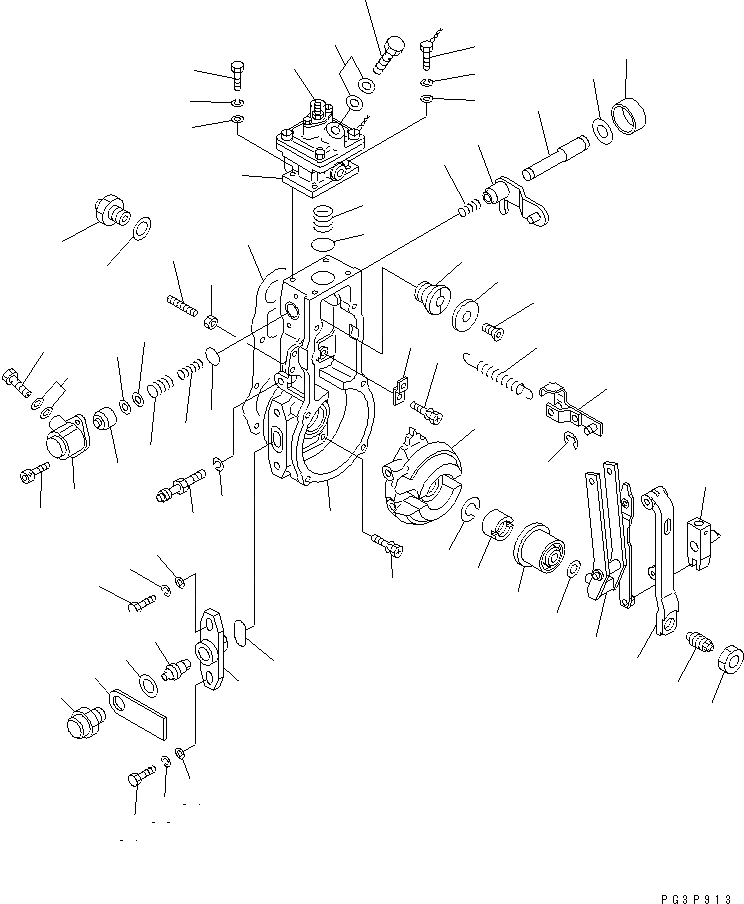 PG3P913