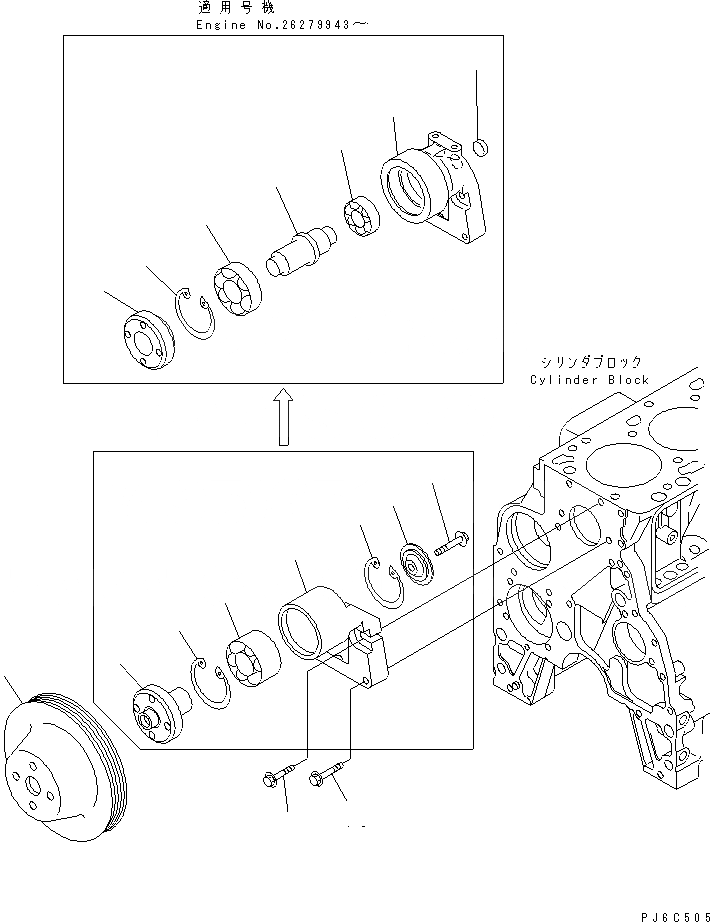 適用号機
Engine No.26279943～

シリンダブロック
Cylinder Block

PJ6C505