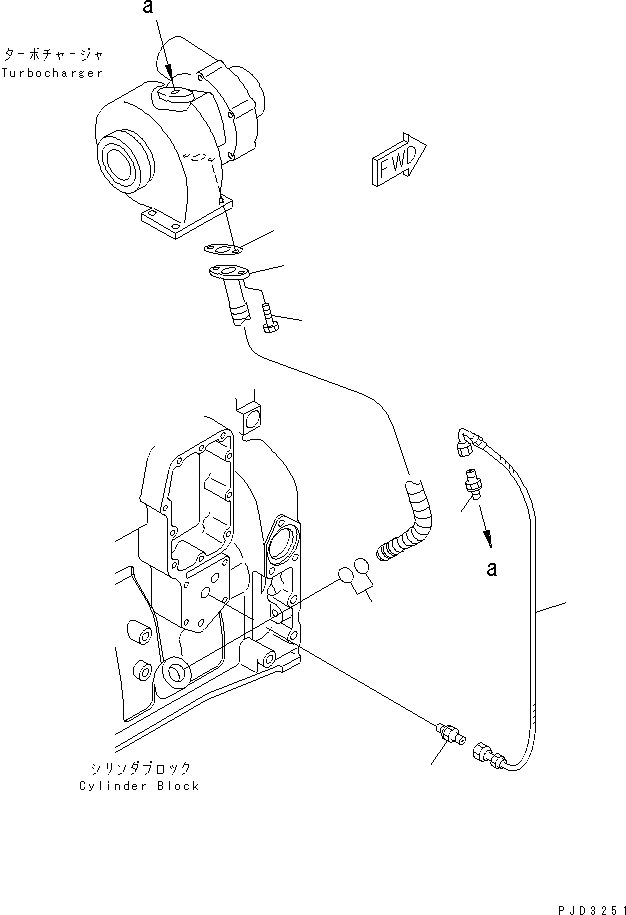 a

ターボチャージャ
Turbocharger

FWD

a

シリンダブロック
Cylinder Block

PJD3251