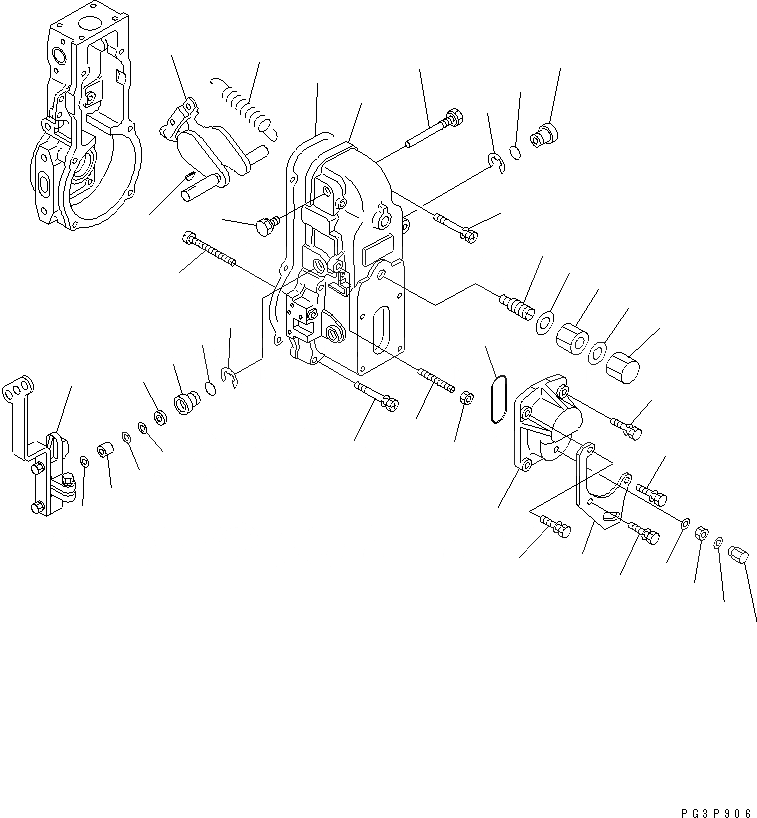 PG3P906