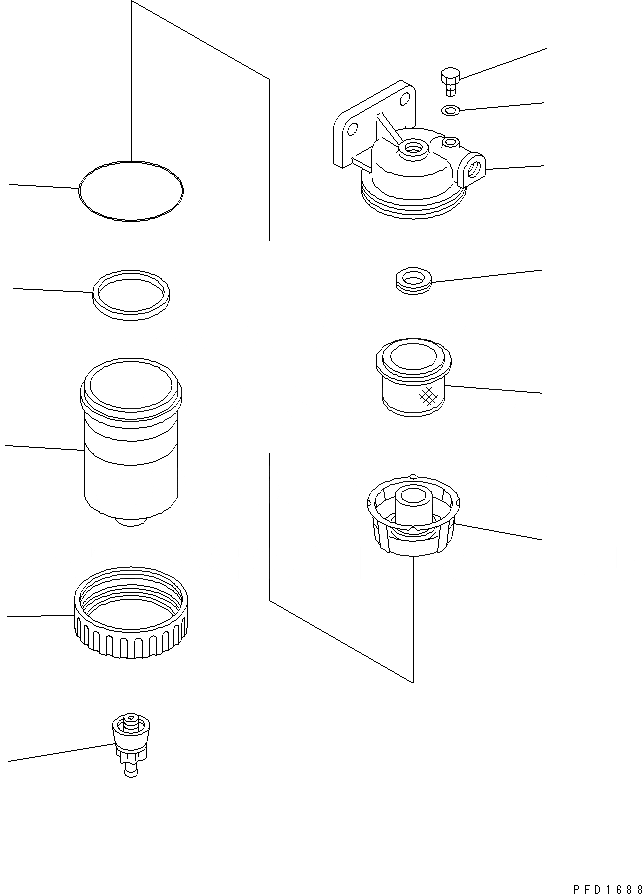 PFD1688