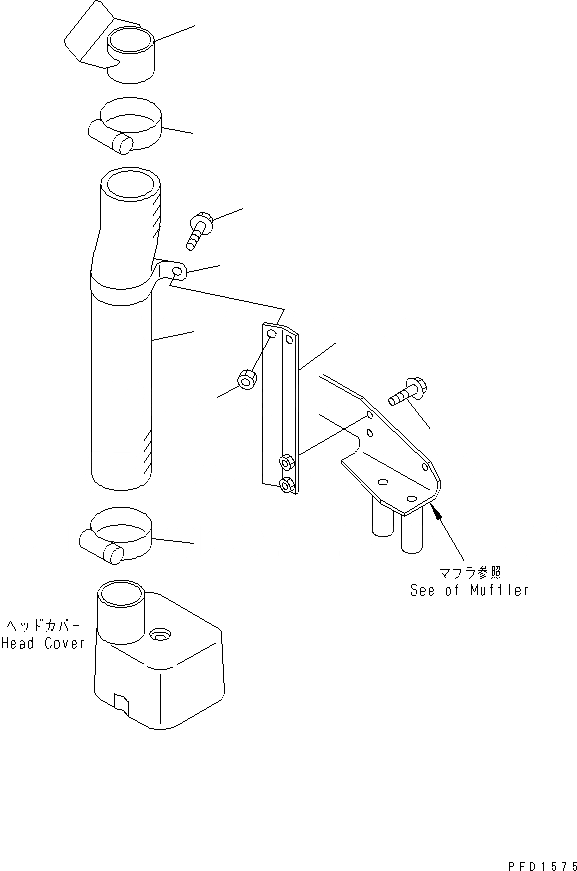 マフラ参照
See of Muffler

ヘッドカバー
Head Cover

PFD1575