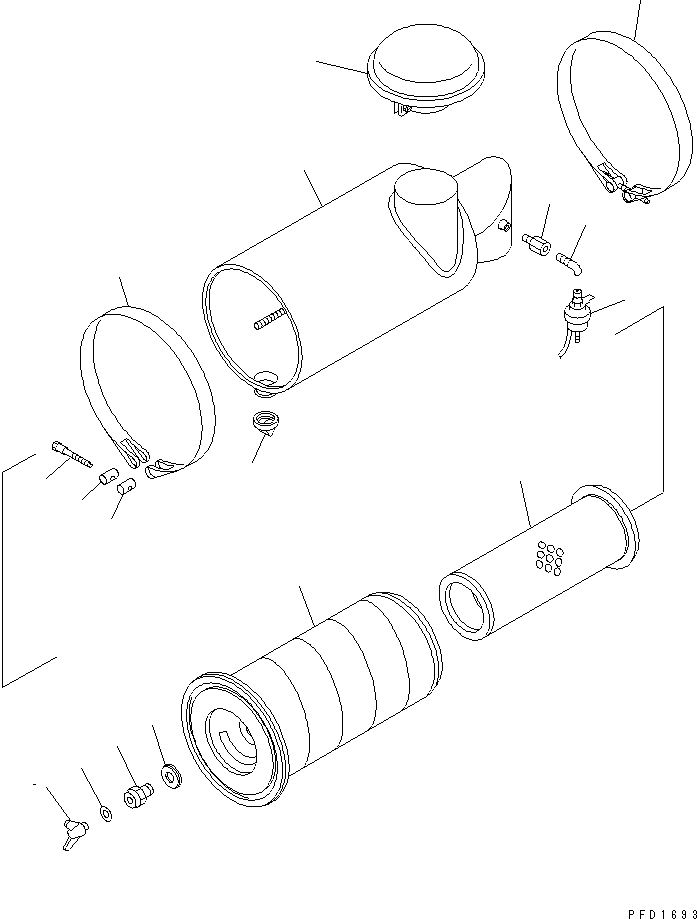 PFD1693