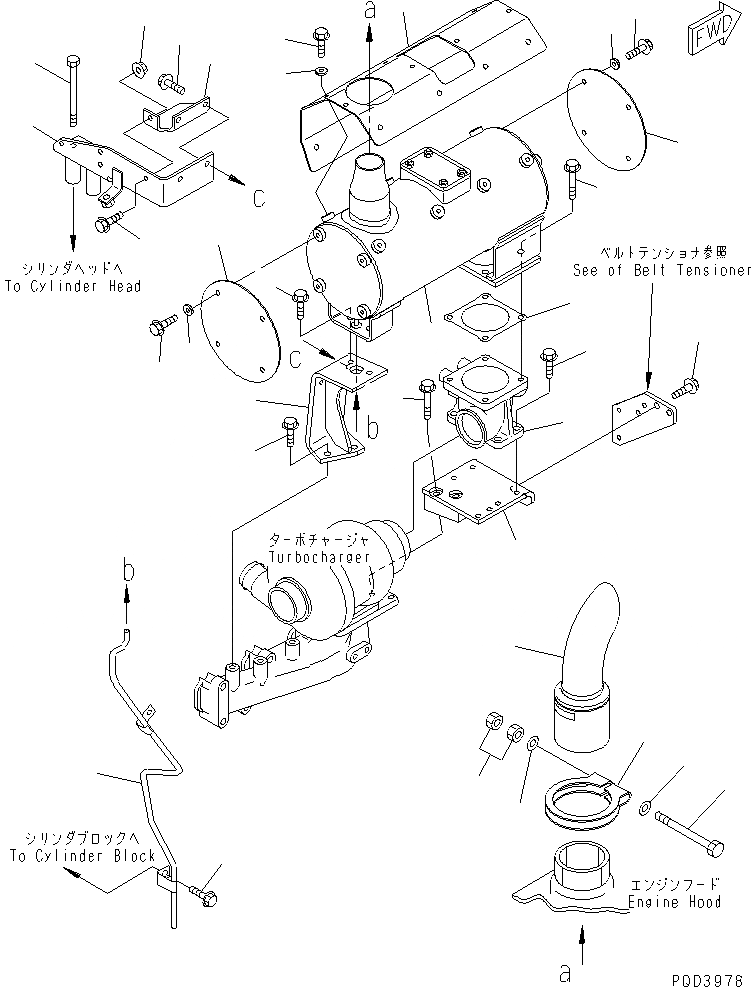 a

FWD

C

シリンダヘッドへ
To Cylinder Head

ベルトテンショナ参照
See of Belt Tensioner

C

b

ターボチャージャ
Turbocharger

b

シリンダブロックへ
To Cylinder Block

エンジンフード
Engine Hood

a

P0D3978