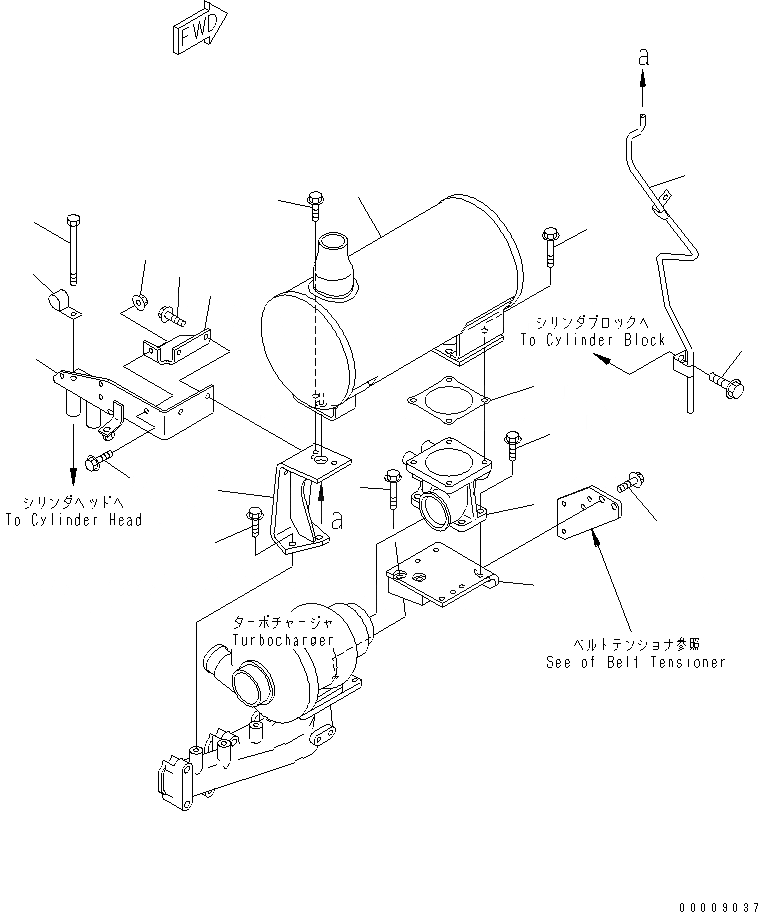 FWD

a

シリンダブロックへ
To Cylinder Block

シリンダヘッドへ
To Cylinder Head

a

ターボチャージャ
Turbocharger

ベルトテンショナ参照
See of Belt Tensioner

00009037