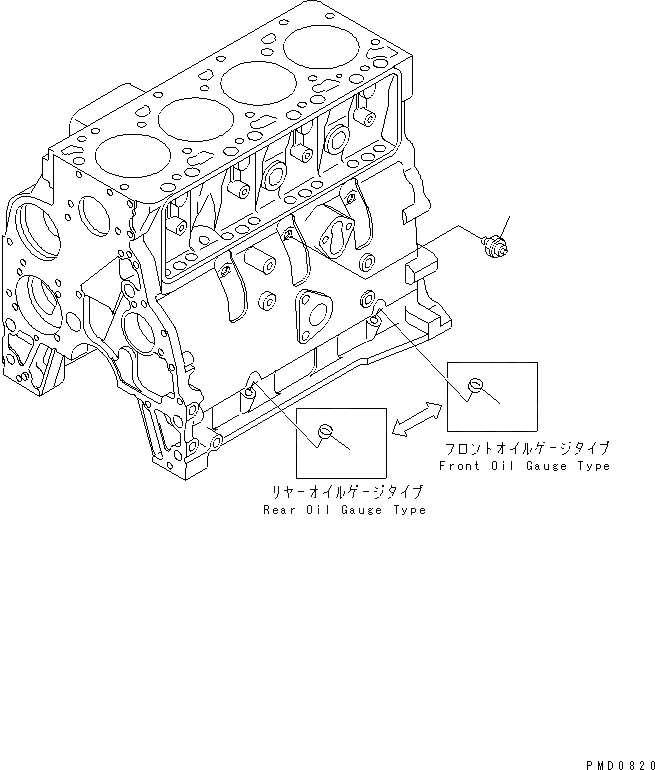 フロントオイルゲージタイプ
Front Oil Gauge Type

リヤーオイルゲージタイプ
Rear Oil Gauge Type

PMD0820