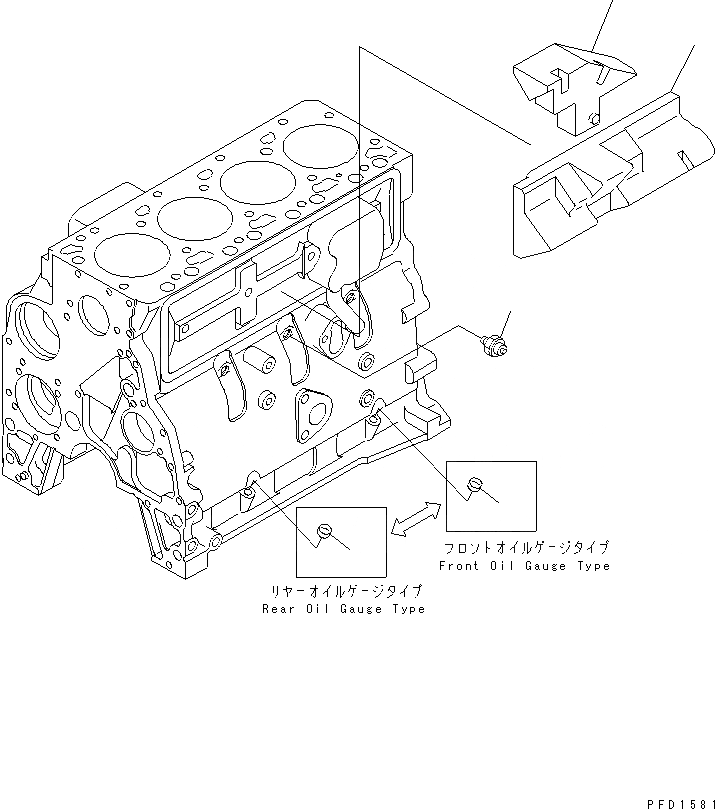 フロントオイルゲージタイプ
Front Oil Gauge Type

リヤーオイルゲージタイプ
Rear Oil Gauge Type

PFD1581