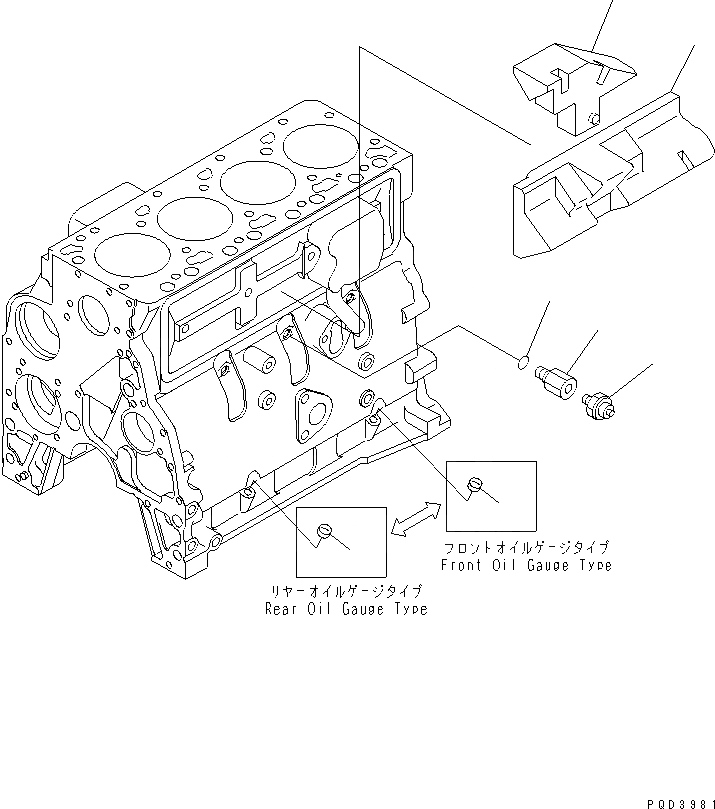 フロントオイルゲージタイプ
Front Oil Gauge Type

リヤーオイルゲージタイプ
Rear Oil Gauge Type

PQD3981