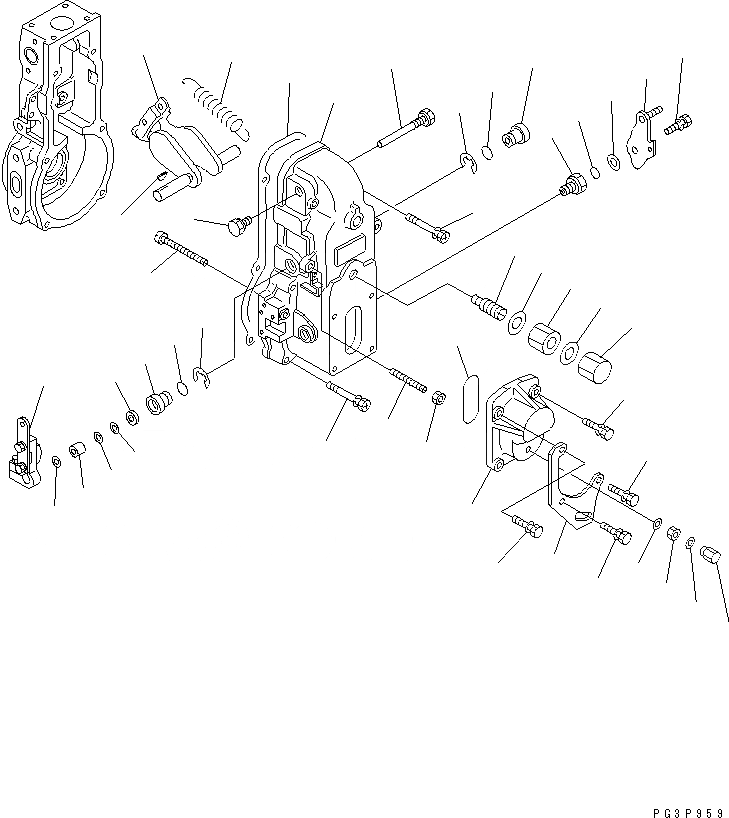 PG3P959