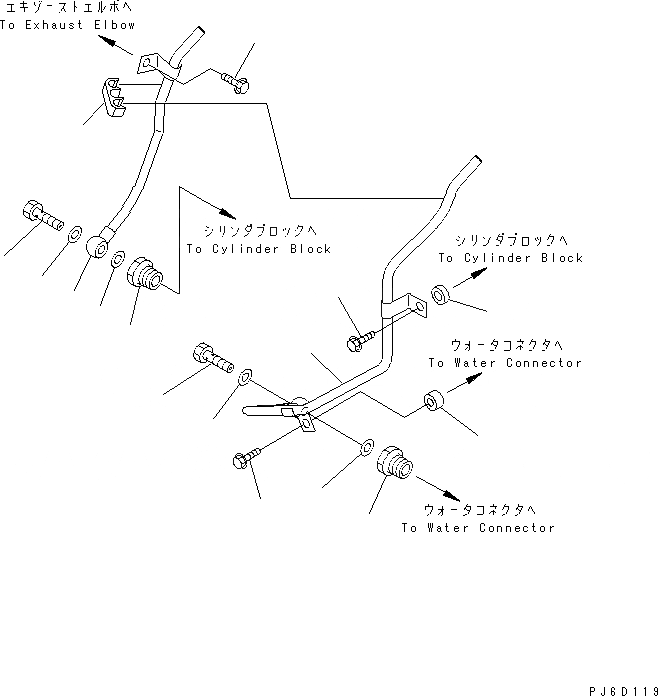 エキゾーストエルボへ
To Exhaust Elbow

シリンダブロックへ
To Cylinder Block

シリンダブロックへ
To Cylinder Block

ウォータコネクタへ
To Water Connector

ウォータコネクタへ
To Water Connector

PJ6D119