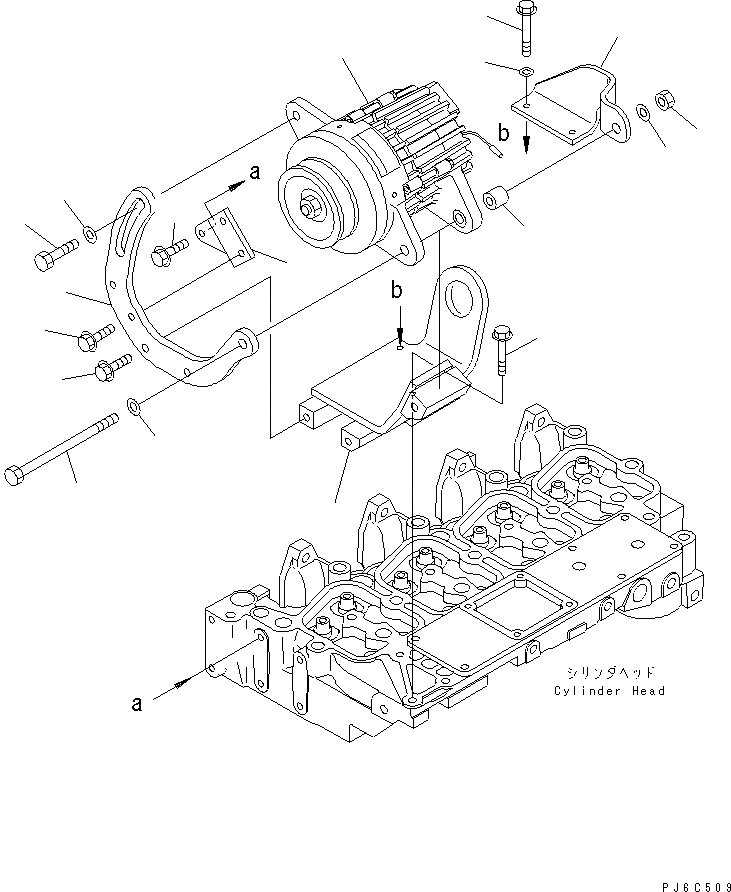 a
b
b
a
シリンダヘッド
Cylinder Head
PJ6C509