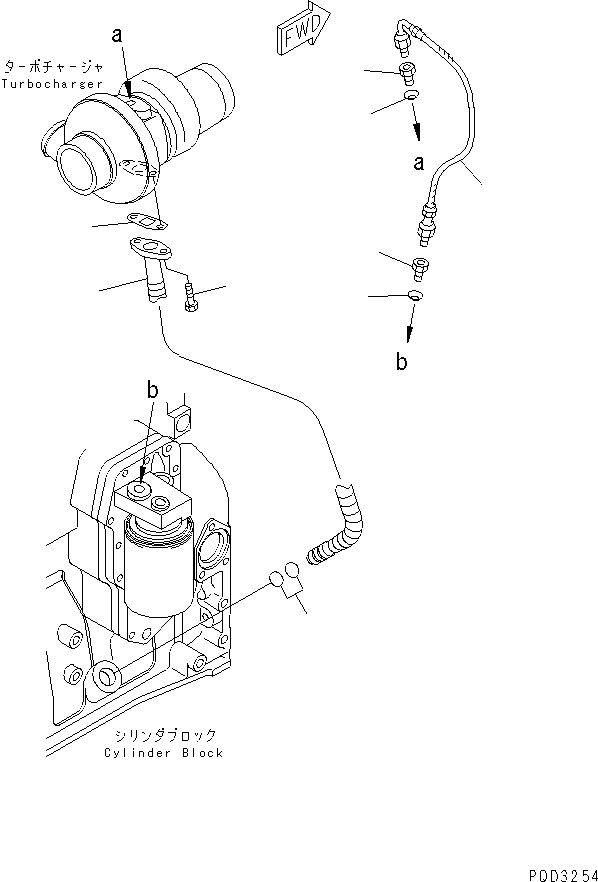 a

ターボチャージャ
Turbocharger

FWD

a

b

b

シリンダブロック
Cylinder Block

P0D3254