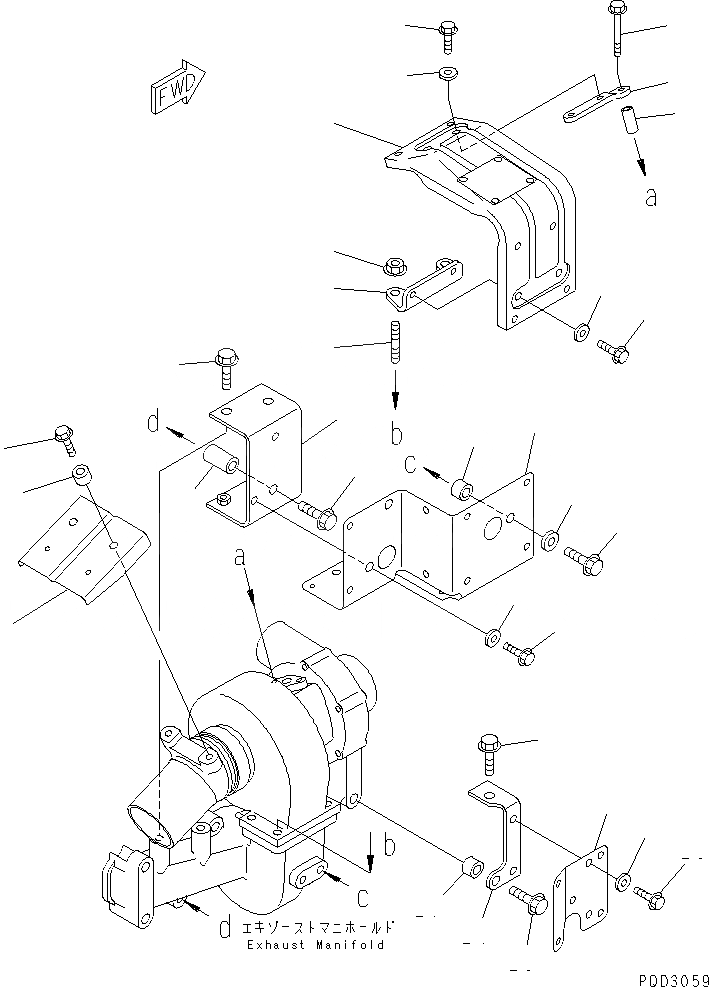 FWD

a

b

d

c

a

b

c

d エキゾーストマニホールド
Exhaust Manifold

PDD3059